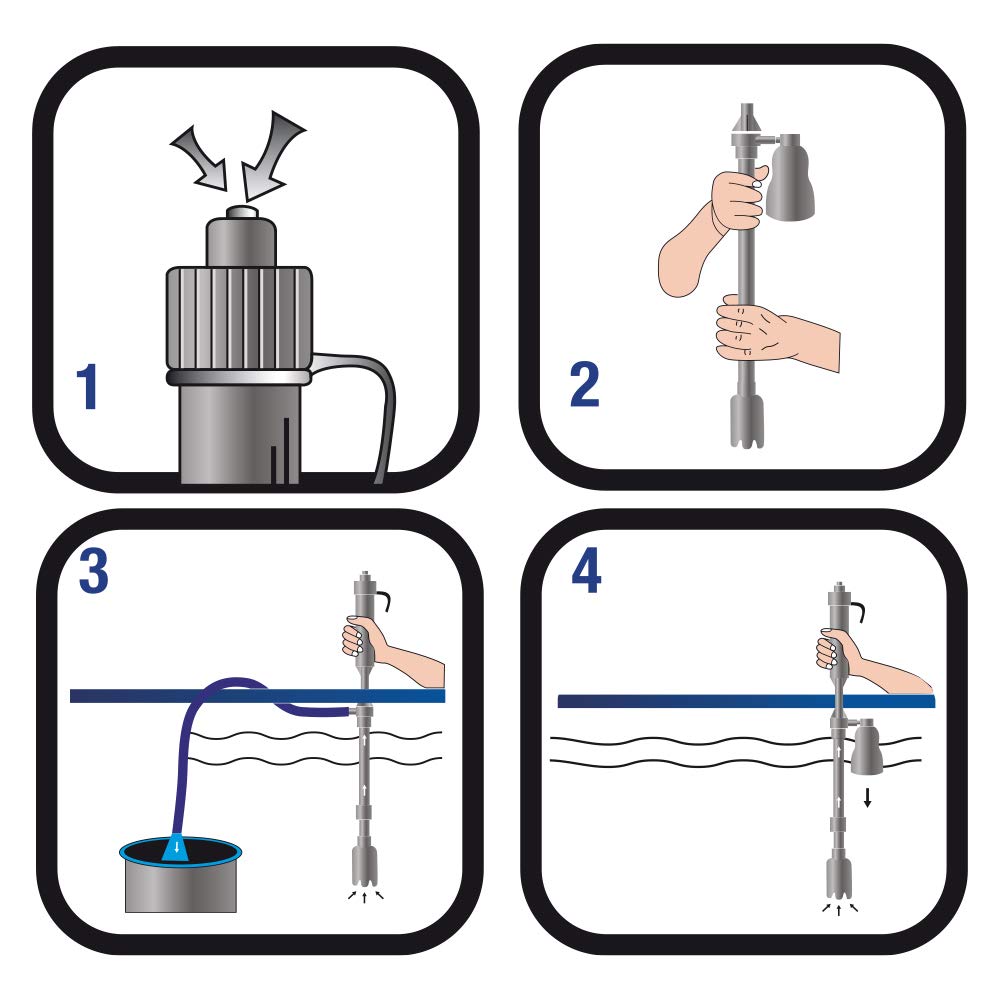 1

2

3

4