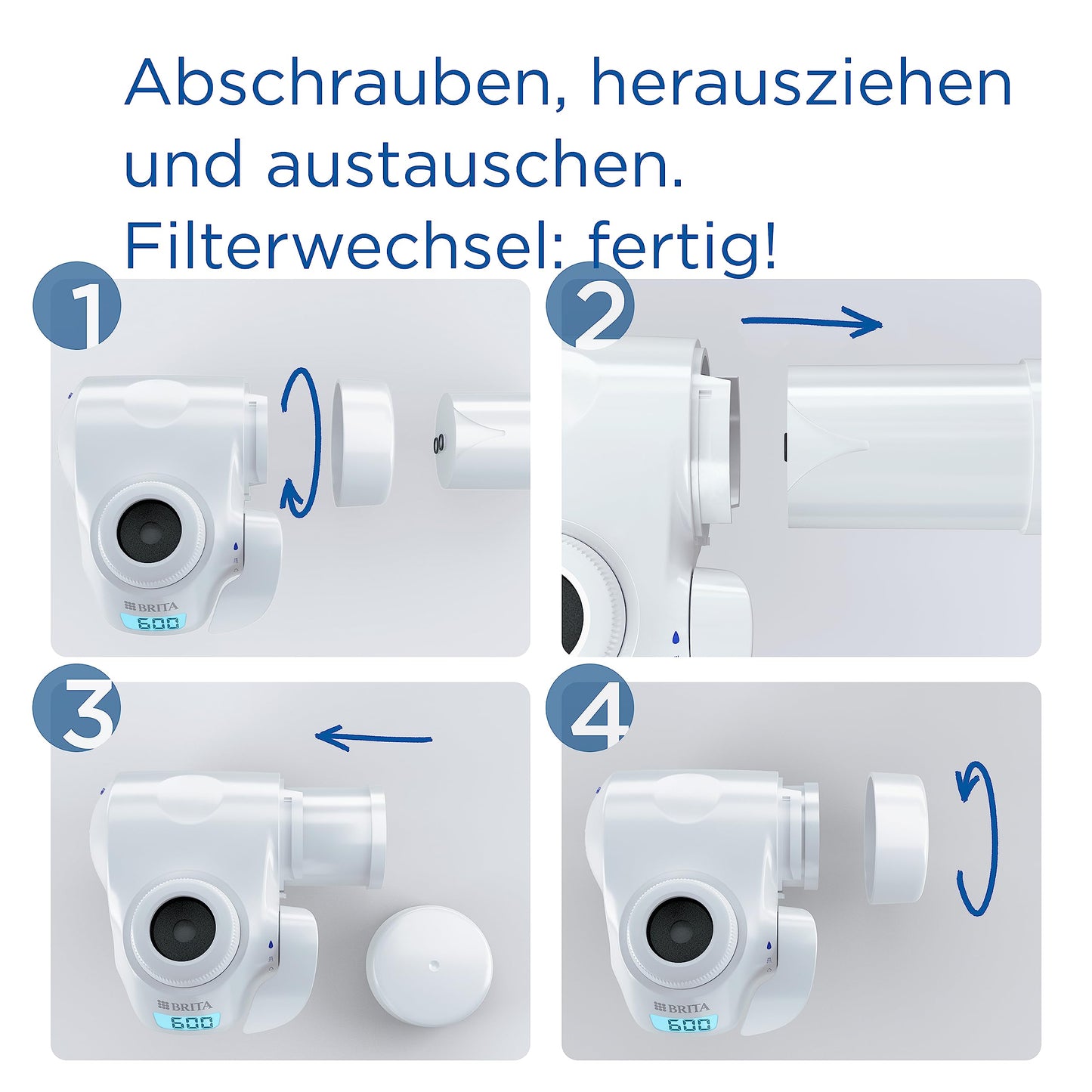 Abschrauben, herausziehen und austauschen. Filterwechsel: fertig!

1

BRITA
600

2

3

BRITA
600

4

BRITA
600